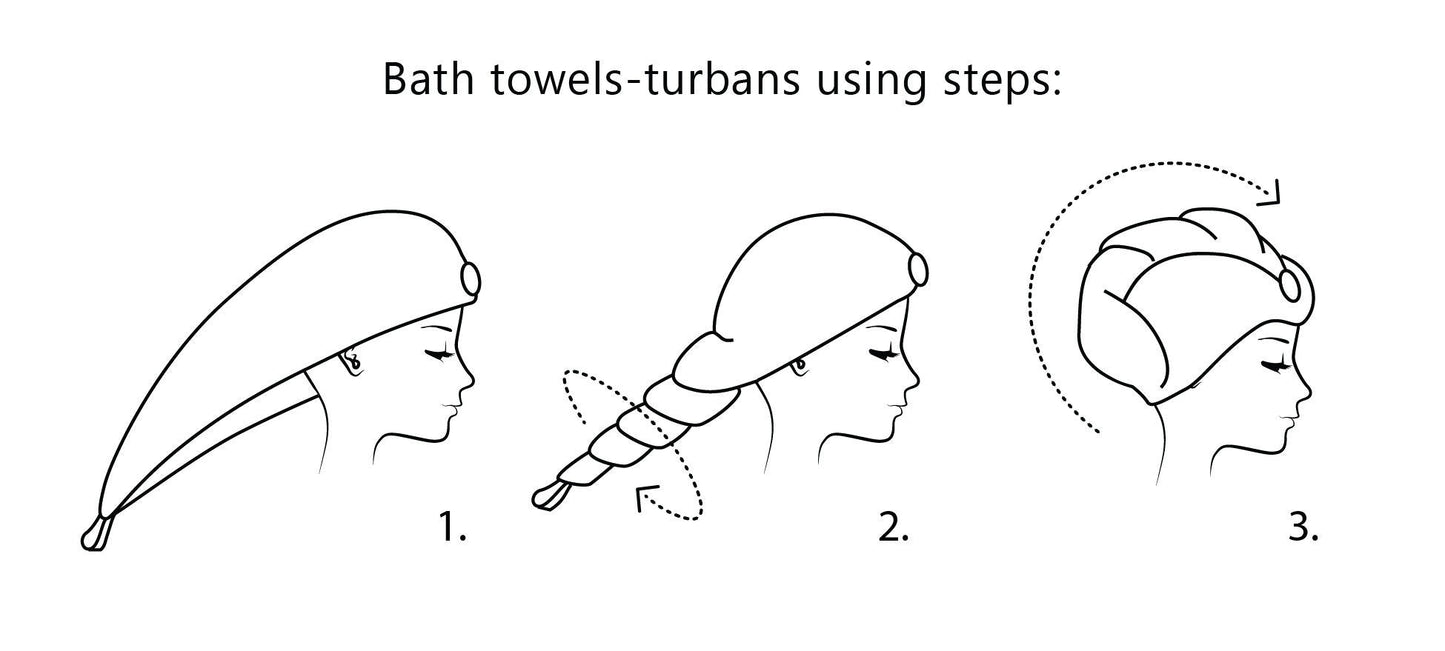 Bath towels-turbans using steps:

1.

2.

3.